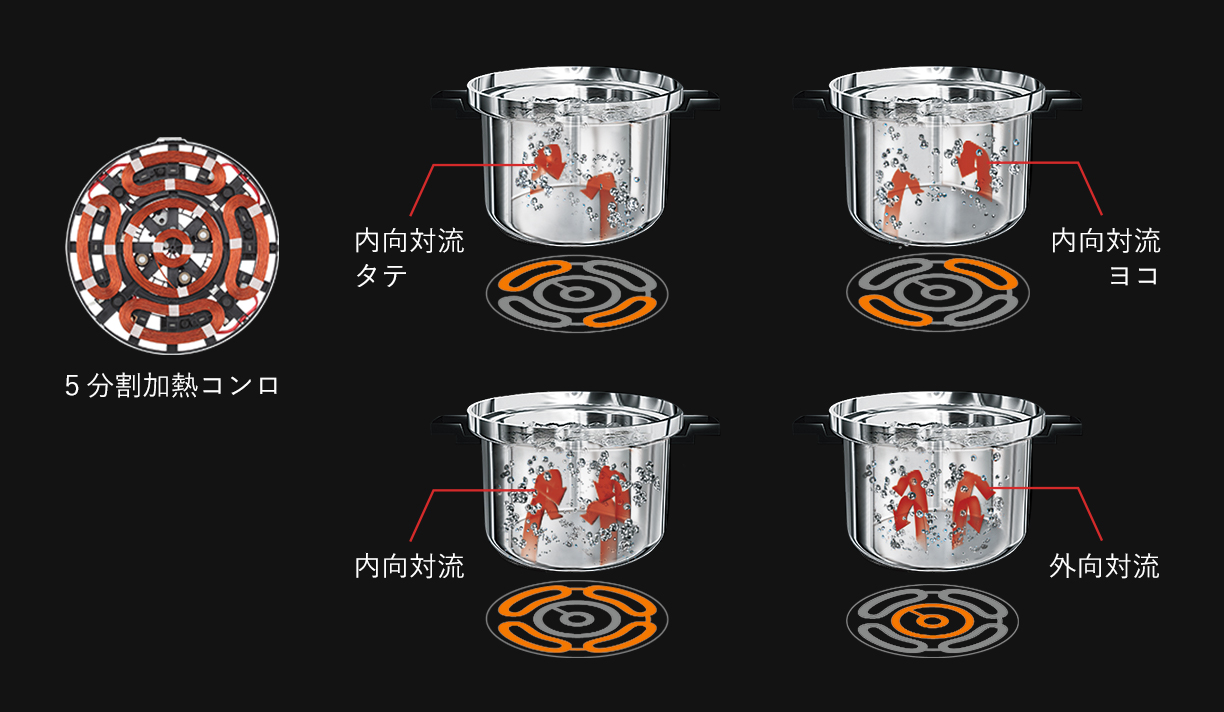 5 分割加熱コンロ

内向対流
タテ

内向対流
ヨコ

内向対流

外向対流